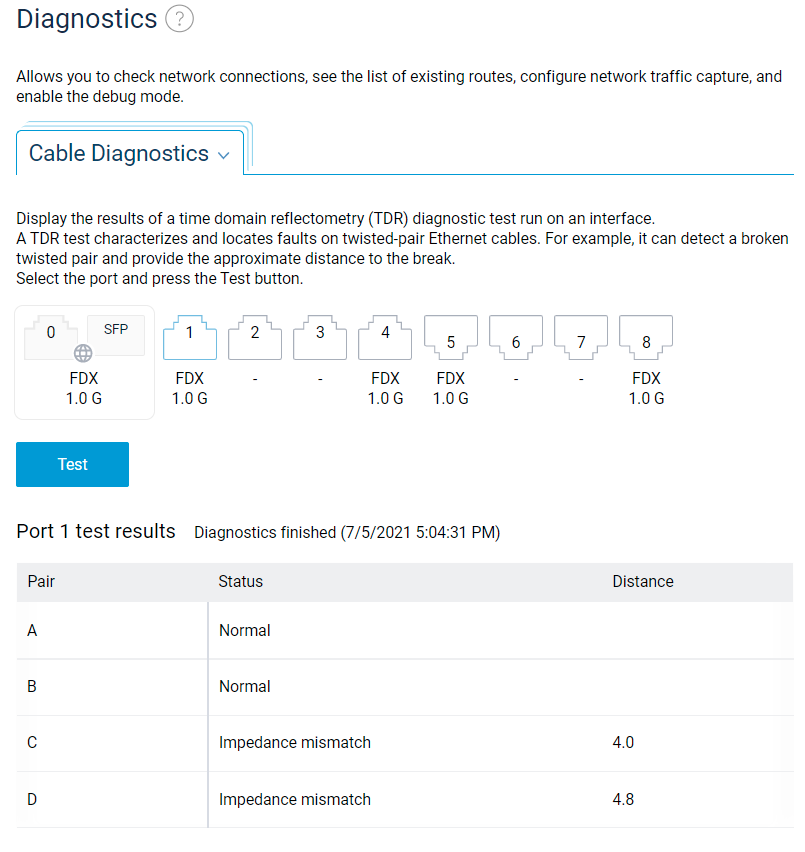 Diagnostics ?

Allows you to check network connections, see the list of existing routes, configure network traffic capture, and enable the debug mode.

Cable Diagnostics

Display the results of a time domain reflectometry (TDR) diagnostic test run on an interface.
A TDR test characterizes and locates faults on twisted-pair Ethernet cables. For example, it can detect a broken twisted pair and provide the approximate distance to the break.
Select the port and press the Test button.

0 SFP
FDX
1.0 G

1
FDX
1.0 G

2
-

3
-

4
FDX
1.0 G

5
FDX
1.0 G

6
-

7
-

8
FDX
1.0 G

Test

Port 1 test results Diagnostics finished (7/5/2021 5:04:31 PM)

| Pair | Status | Distance |
|---|---|---|
| A | Normal | |
| B | Normal | |
| C | Impedance mismatch | 4.0 |
| D | Impedance mismatch | 4.8 |